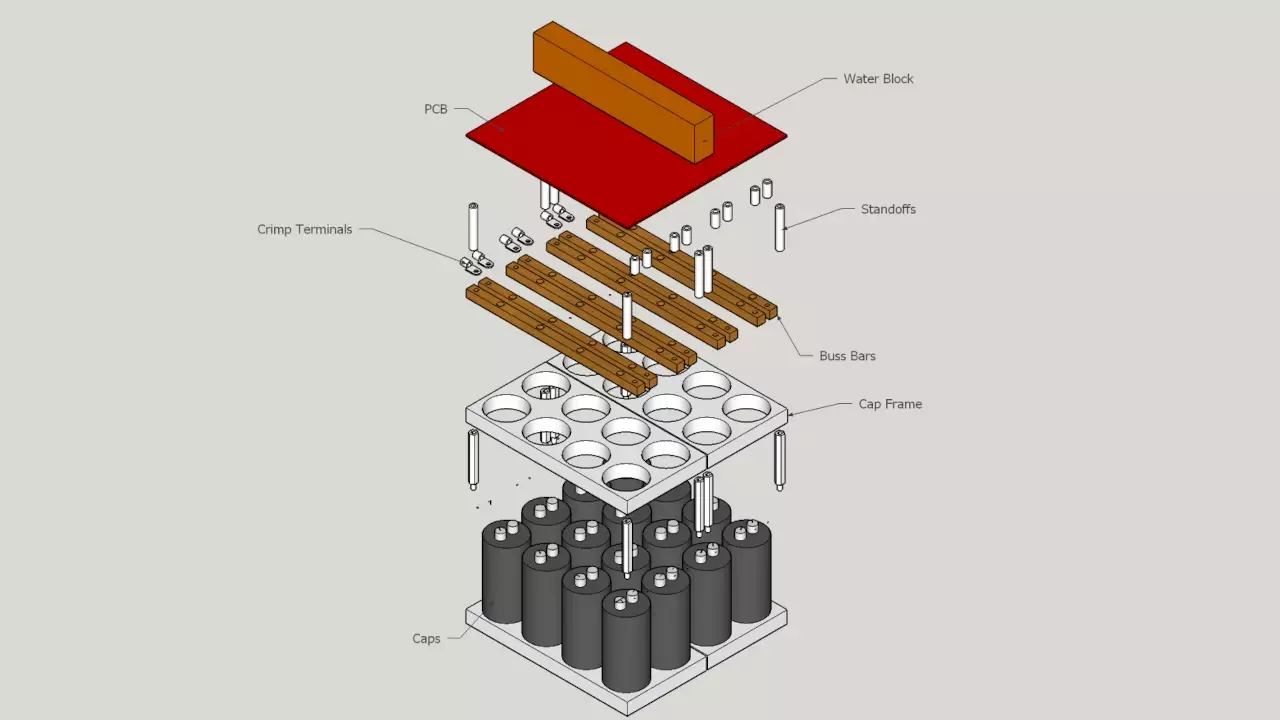 Water Block
PCB
Standoffs
Crimp Terminals
Buss Bars
Cap Frame
Caps