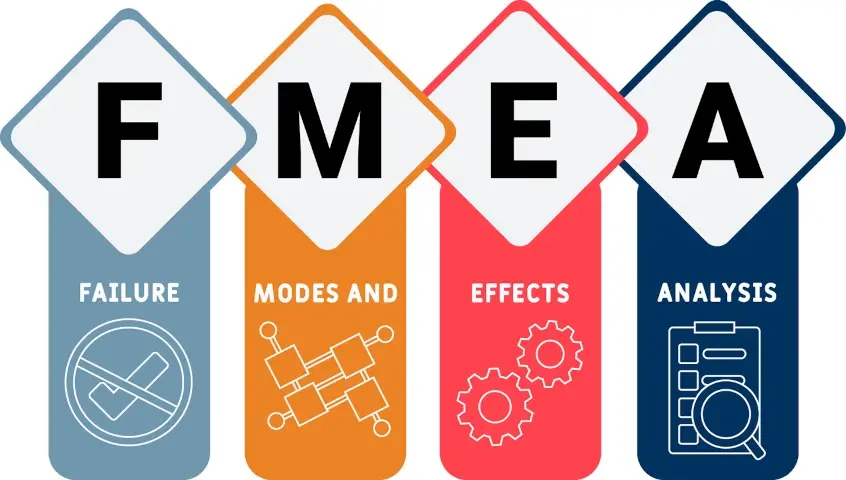 F M E A

FAILURE

MODES AND

EFFECTS

ANALYSIS